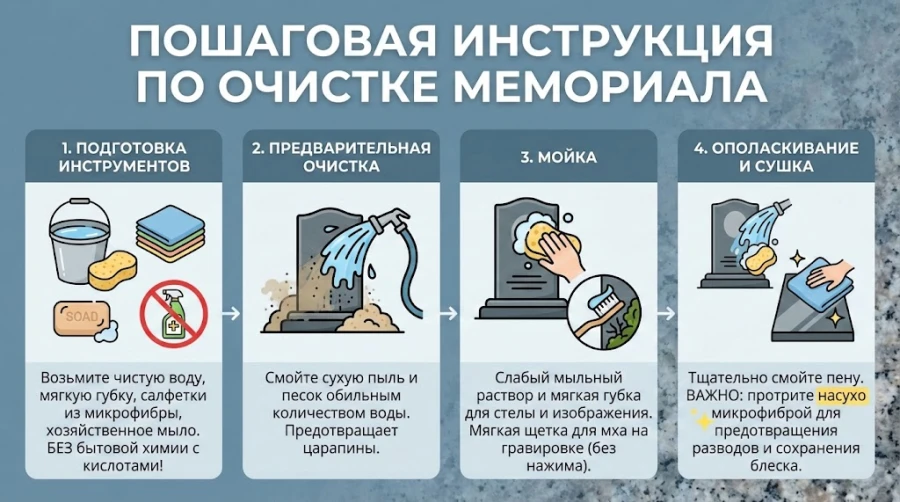 ПОШАГОВАЯ ИНСТРУКЦИЯ ПО ОЧИСТКЕ МЕМОРИАЛА

1. ПОДГОТОВКА ИНСТРУМЕНТОВ

SOAP

Возьмите чистую воду, мягкую губку, салфетки из микрофибры, хозяйственное мыло. БЕЗ бытовой химии с кислотами!

2. ПРЕДВАРИТЕЛЬНАЯ ОЧИСТКА

Смойте сухую пыль и песок обильным количеством воды. Предотвращает царапины.

3. МОЙКА

Слабый мыльный раствор и мягкая губка для стелы и изображения. Мягкая щетка для мха на гравировке (без нажима).

4. ОПОЛАСКИВАНИЕ И СУШКА

Тщательно смойте пену. ВАЖНО: протрите насухо микрофиброй для предотвращения разводов и сохранения блеска.